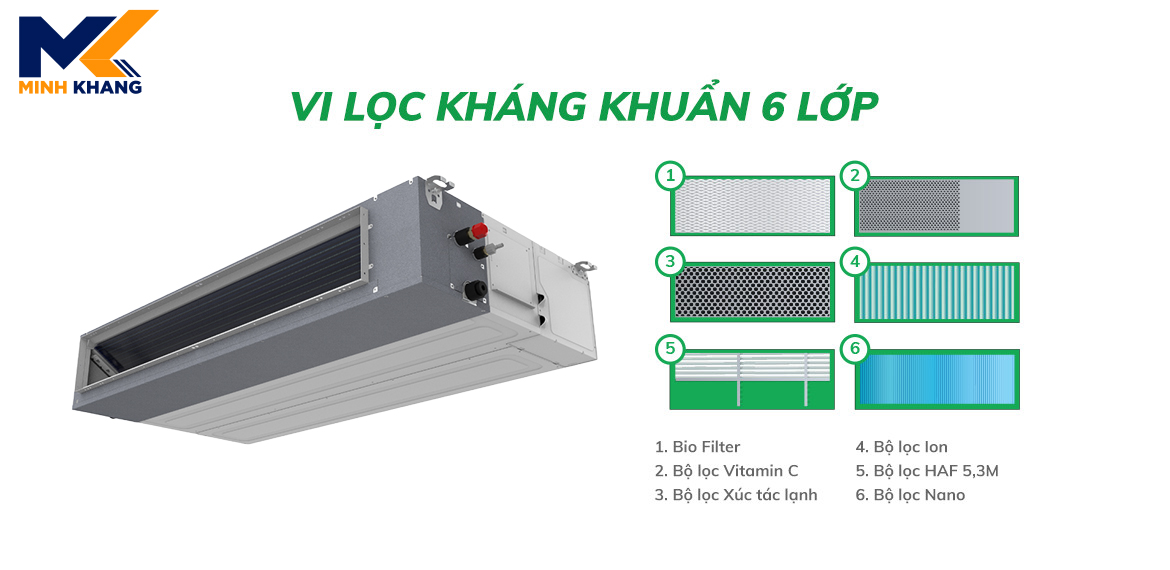 MINH KHANG

VI LỌC KHÁNG KHUẨN 6 LỚP

1
2
3
4
5
6

1. Bio Filter
2. Bộ lọc Vitamin C
3. Bộ lọc Xúc tác lạnh

4. Bộ lọc Ion
5. Bộ lọc HAF 5,3M
6. Bộ lọc Nano